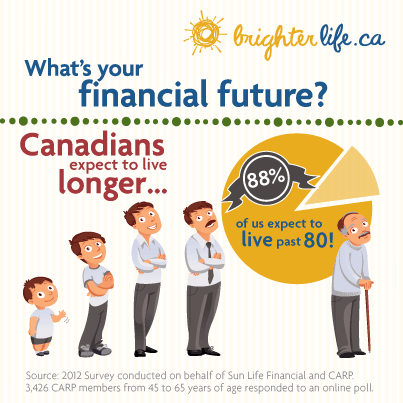 brighterlife.ca

What's your financial future?

Canadians expect to live longer...

88%

of us expect to live past 80!

Source: 2012 Survey conducted on behalf of Sun Life Financial and CARP. 3,426 CARP members from 45 to 65 years of age responded to an online poll.